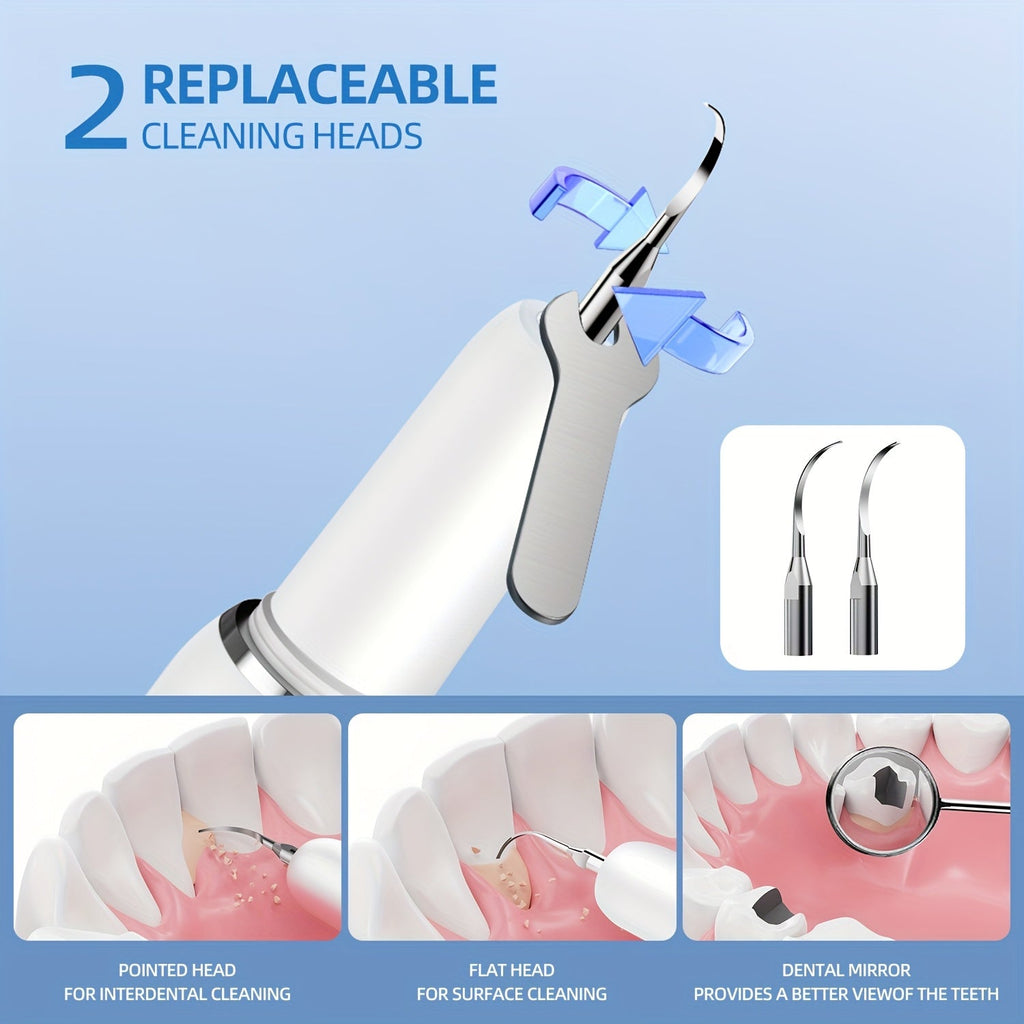 2 REPLACEABLE
CLEANING HEADS

POINTED HEAD
FOR INTERDENTAL CLEANING

FLAT HEAD
FOR SURFACE CLEANING

DENTAL MIRROR
PROVIDES A BETTER VIEWOF THE TEETH