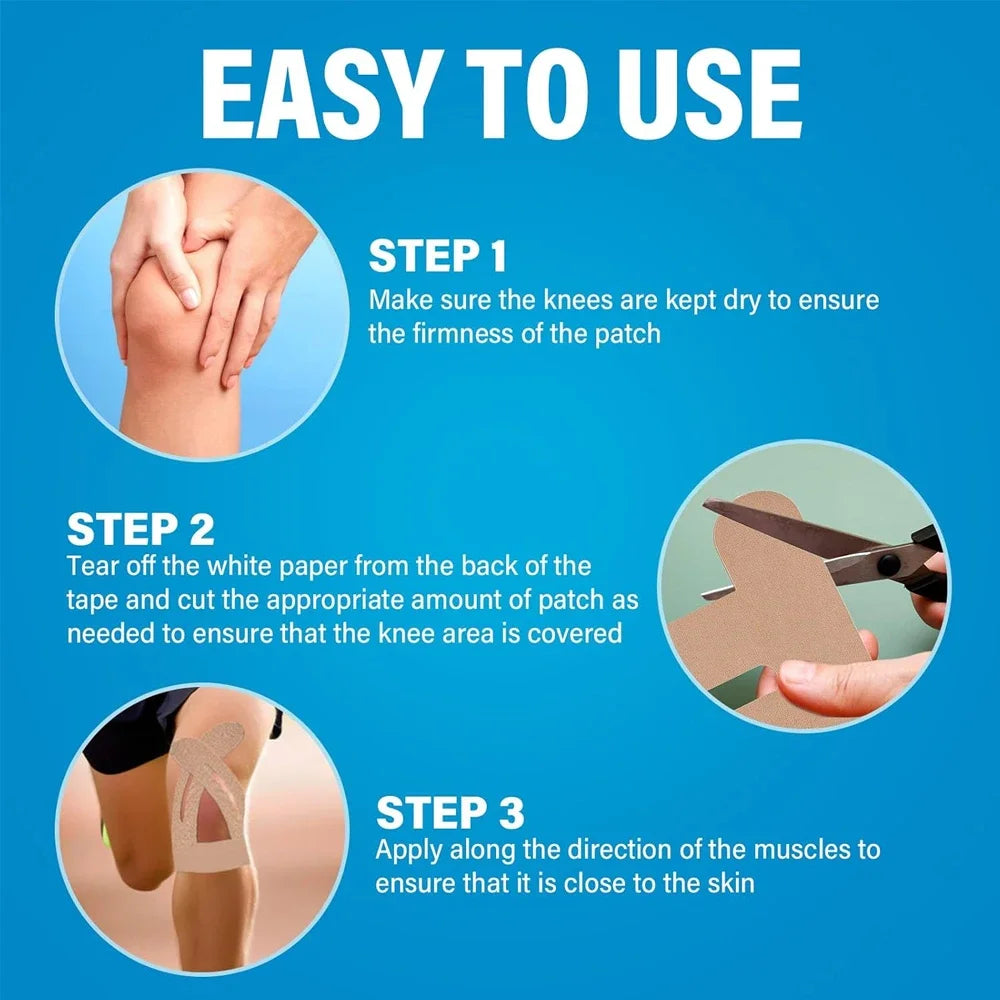 EASY TO USE

STEP 1
Make sure the knees are kept dry to ensure the firmness of the patch

STEP 2
Tear off the white paper from the back of the tape and cut the appropriate amount of patch as needed to ensure that the knee area is covered

STEP 3
Apply along the direction of the muscles to ensure that it is close to the skin